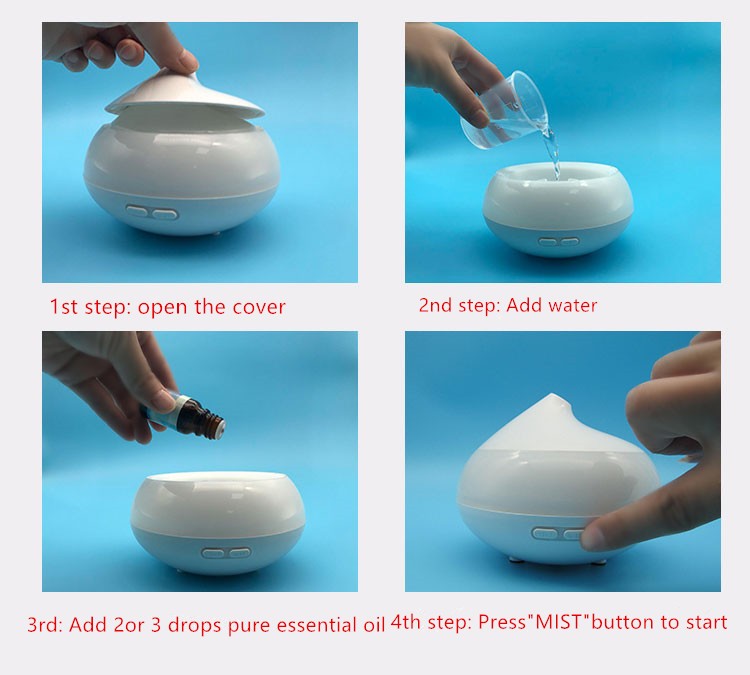 1st step: open the cover

2nd step: Add water

3rd: Add 2or 3 drops pure essential oil

4th step: Press"MIST"button to start