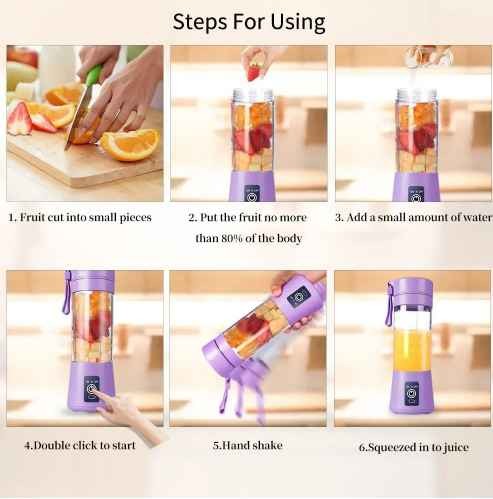 Steps For Using

1. Fruit cut into small pieces

2. Put the fruit no more than 80% of the body

3. Add a small amount of water

4.Double click to start

5.Hand shake

6.Squeezed in to juice