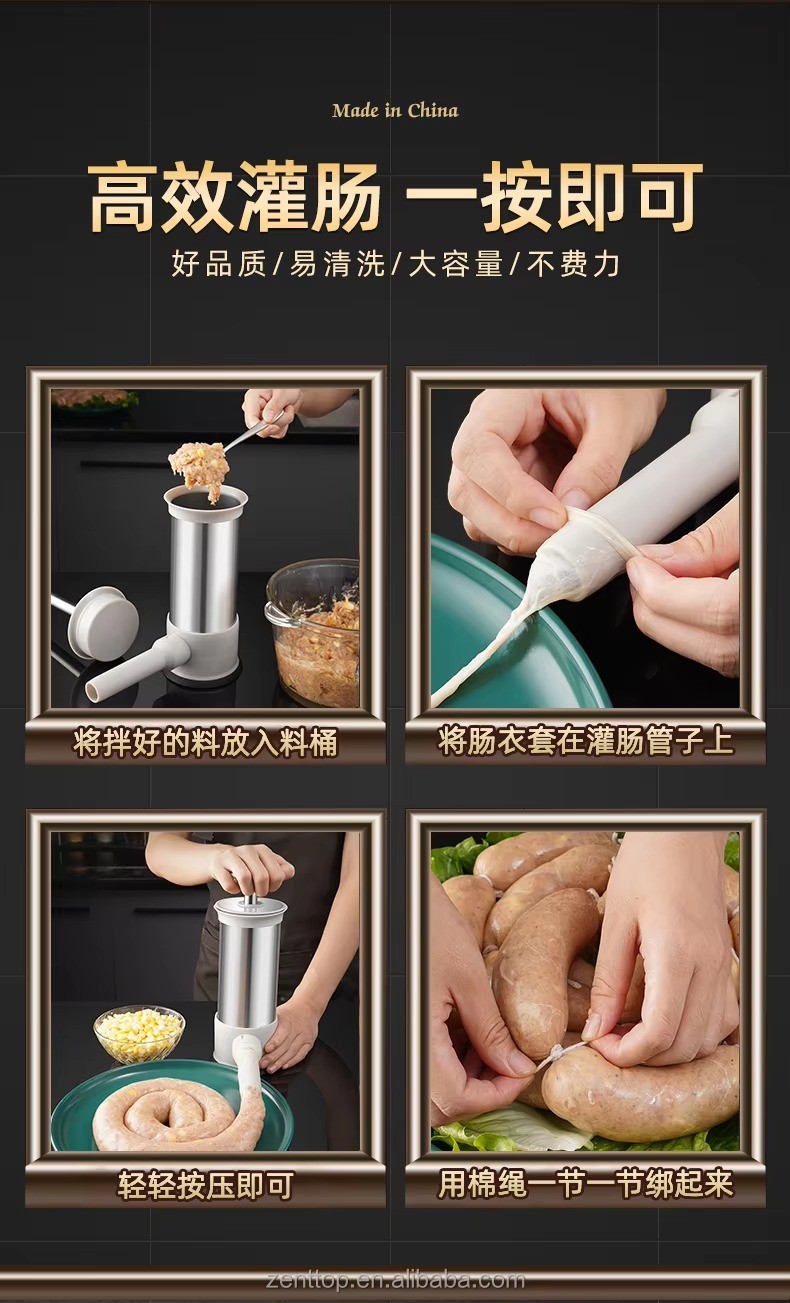 Made in China

高效灌肠 一按即可

好品质/易清洗/大容量/不费力

将拌好的料放入料桶

将肠衣套在灌肠管子上

轻轻按压即可

用棉绳一节一节绑起来

zenttop.en.alibaba.com